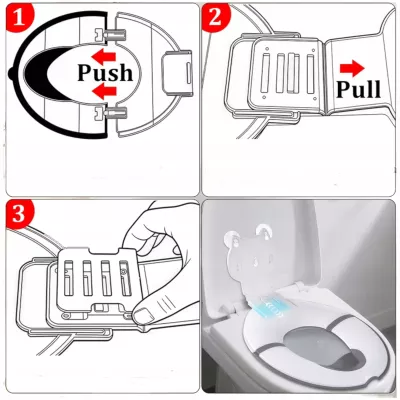 1
Push

2
Pull

3